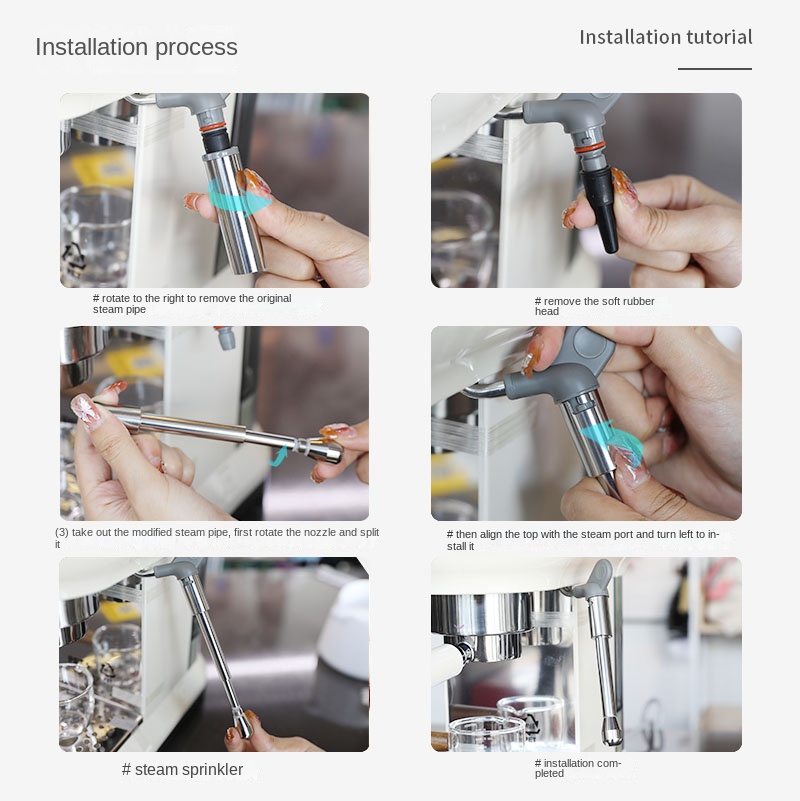 Installation process

Installation tutorial

# rotate to the right to remove the original steam pipe

# remove the soft rubber head

(3) take out the modified steam pipe, first rotate the nozzle and split it

# then align the top with the steam port and turn left to install it

# steam sprinkler

# installation completed